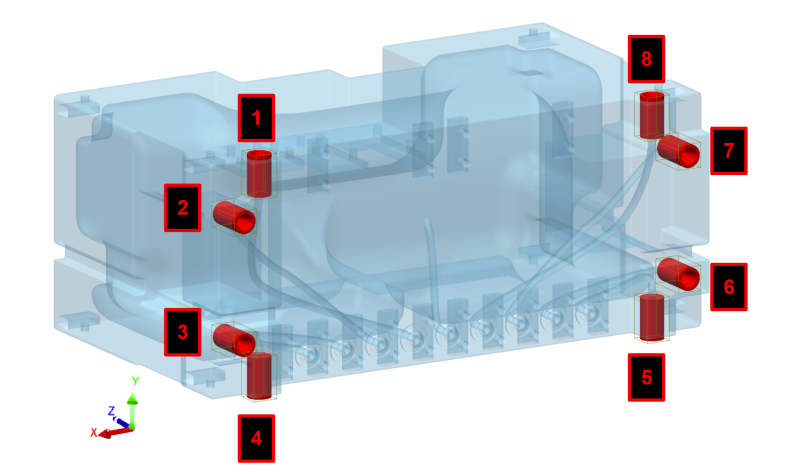 8
1
7
2
6
3
5
4
Y
Z
X